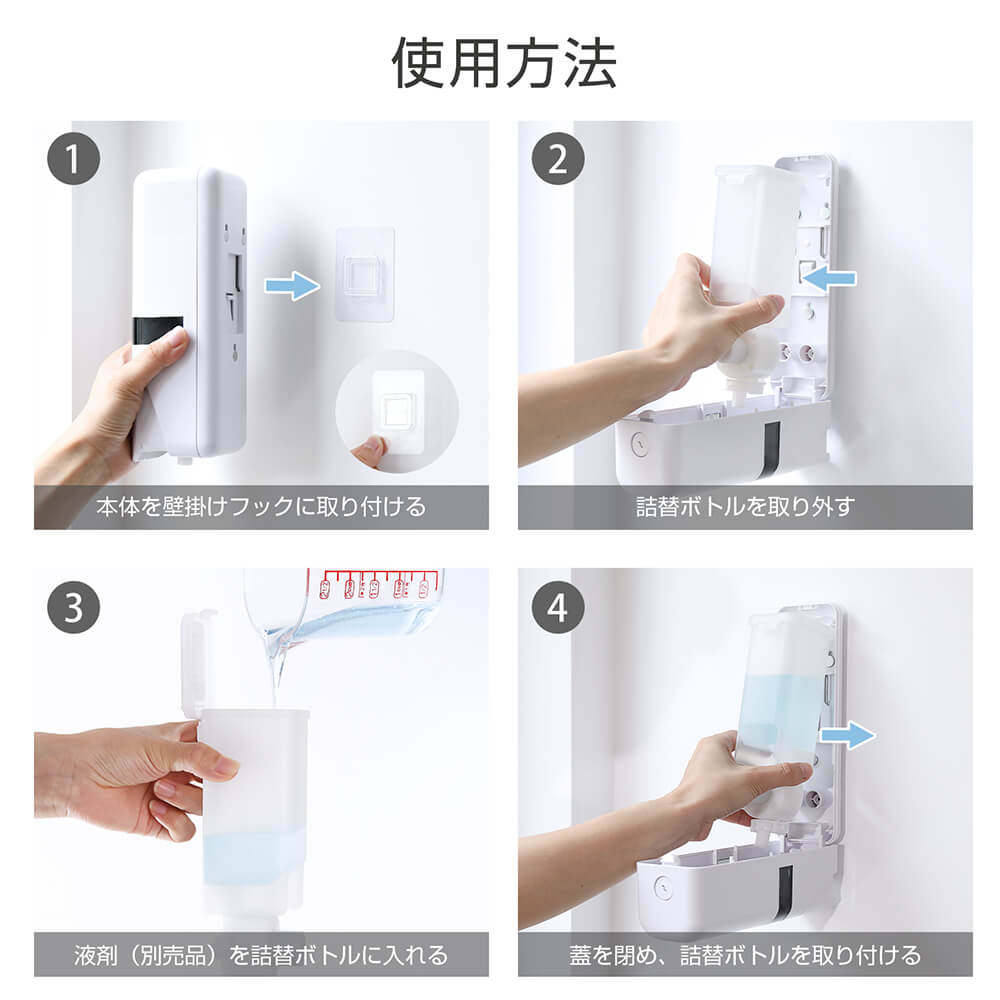 使用方法

1

本体を壁掛けフックに取り付ける

2

詰替ボトルを取り外す

3

液剤（別売品）を詰替ボトルに入れる

4

蓋を閉め、詰替ボトルを取り付ける